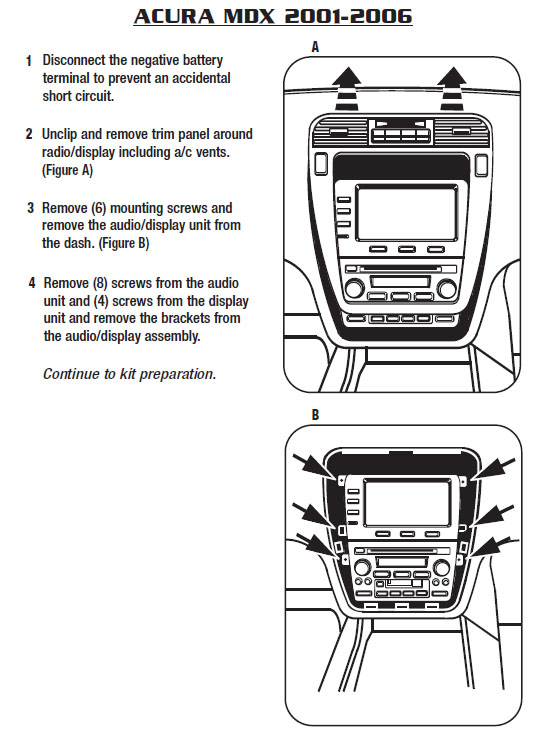 ACURA MDX 2001-2006

1 Disconnect the negative battery terminal to prevent an accidental short circuit.

2 Unclip and remove trim panel around radio/display including a/c vents. (Figure A)

3 Remove (6) mounting screws and remove the audio/display unit from the dash. (Figure B)

4 Remove (8) screws from the audio unit and (4) screws from the display unit and remove the brackets from the audio/display assembly.

Continue to kit preparation.

A

B