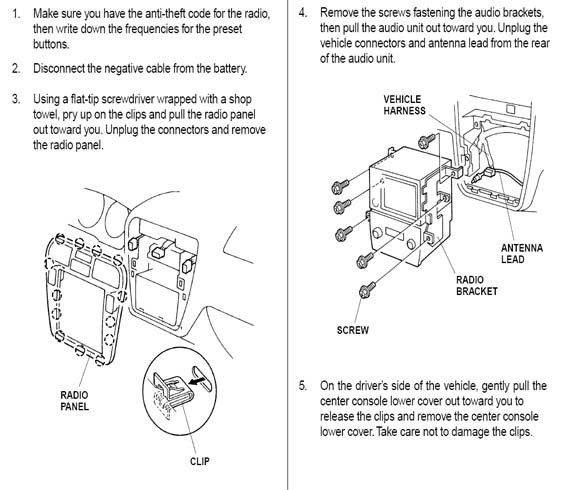 1. Make sure you have the anti-theft code for the radio, then write down the frequencies for the preset buttons.

2. Disconnect the negative cable from the battery.

3. Using a flat-tip screwdriver wrapped with a shop towel, pry up on the clips and pull the radio panel out toward you. Unplug the connectors and remove the radio panel.

RADIO PANEL

CLIP

4. Remove the screws fastening the audio brackets, then pull the audio unit out toward you. Unplug the vehicle connectors and antenna lead from the rear of the audio unit.

VEHICLE HARNESS

ANTENNA LEAD

RADIO BRACKET

SCREW

5. On the driver's side of the vehicle, gently pull the center console lower cover out toward you to release the clips and remove the center console lower cover. Take care not to damage the clips.