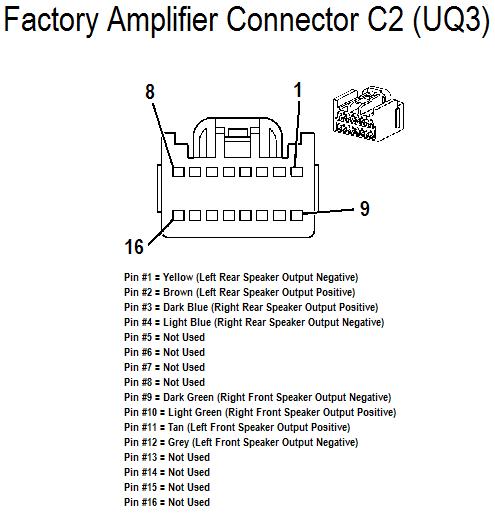 Factory Amplifier Connector C2 (UQ3)

8

1

9

16

Pin #1 = Yellow (Left Rear Speaker Output Negative)
Pin #2 = Brown (Left Rear Speaker Output Positive)
Pin #3 = Dark Blue (Right Rear Speaker Output Positive)
Pin #4 = Light Blue (Right Rear Speaker Output Negative)
Pin #5 = Not Used
Pin #6 = Not Used
Pin #7 = Not Used
Pin #8 = Not Used
Pin #9 = Dark Green (Right Front Speaker Output Negative)
Pin #10 = Light Green (Right Front Speaker Output Positive)
Pin #11 = Tan (Left Front Speaker Output Positive)
Pin #12 = Grey (Left Front Speaker Output Negative)
Pin #13 = Not Used
Pin #14 = Not Used
Pin #15 = Not Used
Pin #16 = Not Used