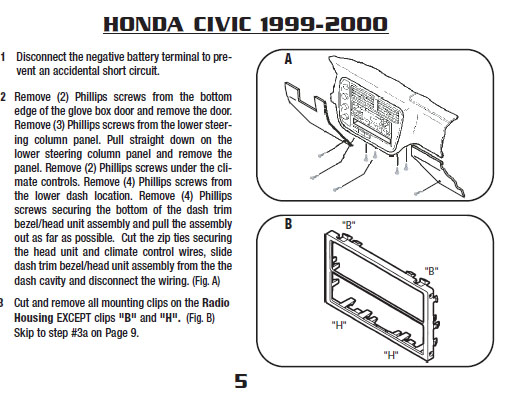 HONDA CIVIC 1999-2000

1 Disconnect the negative battery terminal to prevent an accidental short circuit.

2 Remove (2) Phillips screws from the bottom edge of the glove box door and remove the door. Remove (3) Phillips screws from the lower steering column panel. Pull straight down on the lower steering column panel and remove the panel. Remove (2) Phillips screws under the climate controls. Remove (4) Phillips screws from the lower dash location. Remove (4) Phillips screws securing the bottom of the dash trim bezel/head unit assembly and pull the assembly out as far as possible. Cut the zip ties securing the head unit and climate control wires, slide dash trim bezel/head unit assembly from the the dash cavity and disconnect the wiring. (Fig. A)

3 Cut and remove all mounting clips on the Radio Housing EXCEPT clips "B" and "H". (Fig. B) Skip to step #3a on Page 9.

A

B

"B"

"B"

"H"

"H"

5