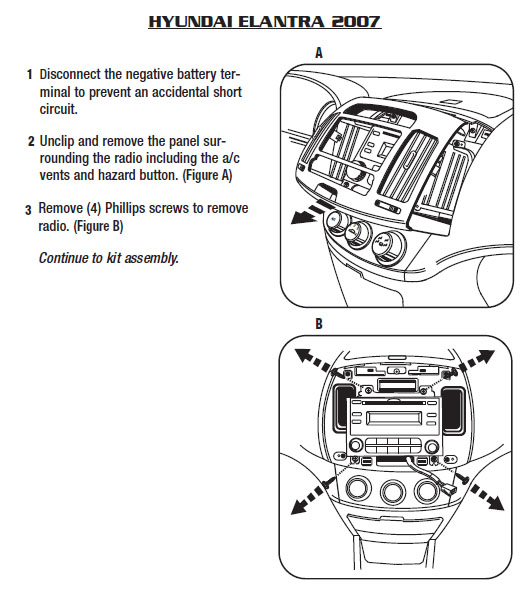 HYUNDAI ELANTRA 2007

1 Disconnect the negative battery terminal to prevent an accidental short circuit.

2 Unclip and remove the panel surrounding the radio including the a/c vents and hazard button. (Figure A)

3 Remove (4) Phillips screws to remove radio. (Figure B)

Continue to kit assembly.

A

B