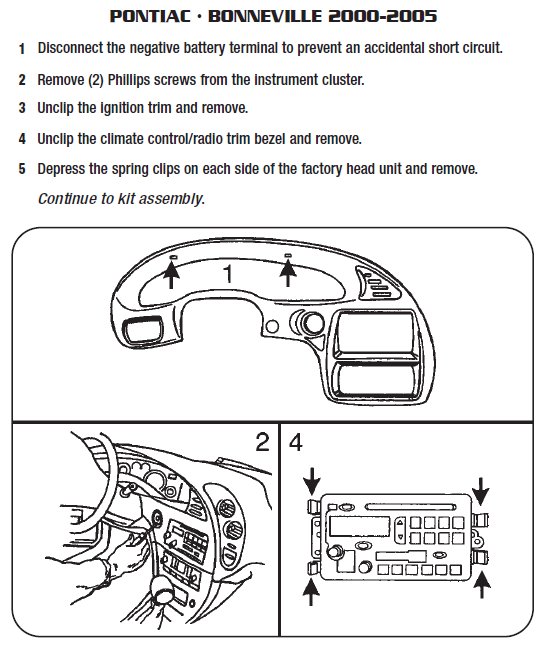 PONTIAC · BONNEVILLE 2000-2005

1 Disconnect the negative battery terminal to prevent an accidental short circuit.

2 Remove (2) Phillips screws from the instrument cluster.

3 Unclip the ignition trim and remove.

4 Unclip the climate control/radio trim bezel and remove.

5 Depress the spring clips on each side of the factory head unit and remove.

Continue to kit assembly.

1

2

4