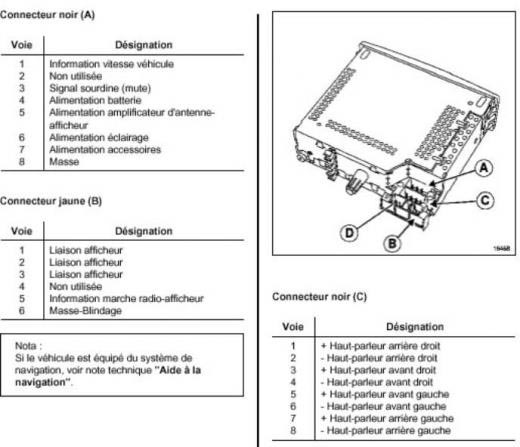 Connecteur noir (A)

| Voie | Désignation |
|---|---|
| 1 | Information vitesse véhicule |
| 2 | Non utilisée |
| 3 | Signal sourdine (mute) |
| 4 | Alimentation batterie |
| 5 | Alimentation amplificateur d'antenne-afficheur |
| 6 | Alimentation éclairage |
| 7 | Alimentation accessoires |
| 8 | Masse |

Connecteur jaune (B)

| Voie | Désignation |
|---|---|
| 1 | Liaison afficheur |
| 2 | Liaison afficheur |
| 3 | Liaison afficheur |
| 4 | Non utilisée |
| 5 | Information marche radio-afficheur |
| 6 | Masse-Blindage |

Nota :
Si le véhicule est équipé du système de navigation, voir note technique "Aide à la navigation".

A
C
D
B
19468

Connecteur noir (C)

| Voie | Désignation |
|---|---|
| 1 | + Haut-parleur arrière droit |
| 2 | - Haut-parleur arrière droit |
| 3 | + Haut-parleur avant droit |
| 4 | - Haut-parleur avant droit |
| 5 | + Haut-parleur avant gauche |
| 6 | - Haut-parleur avant gauche |
| 7 | + Haut-parleur arrière gauche |
| 8 | - Haut-parleur arrière gauche |